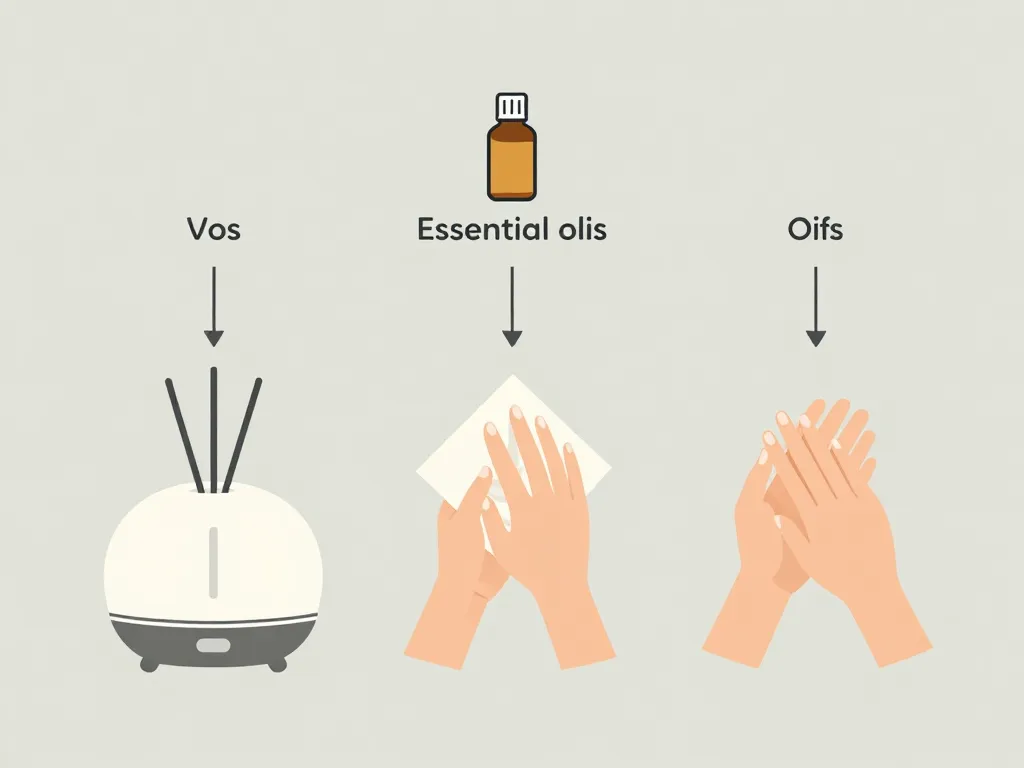 Vos

Essential olis

Oifs