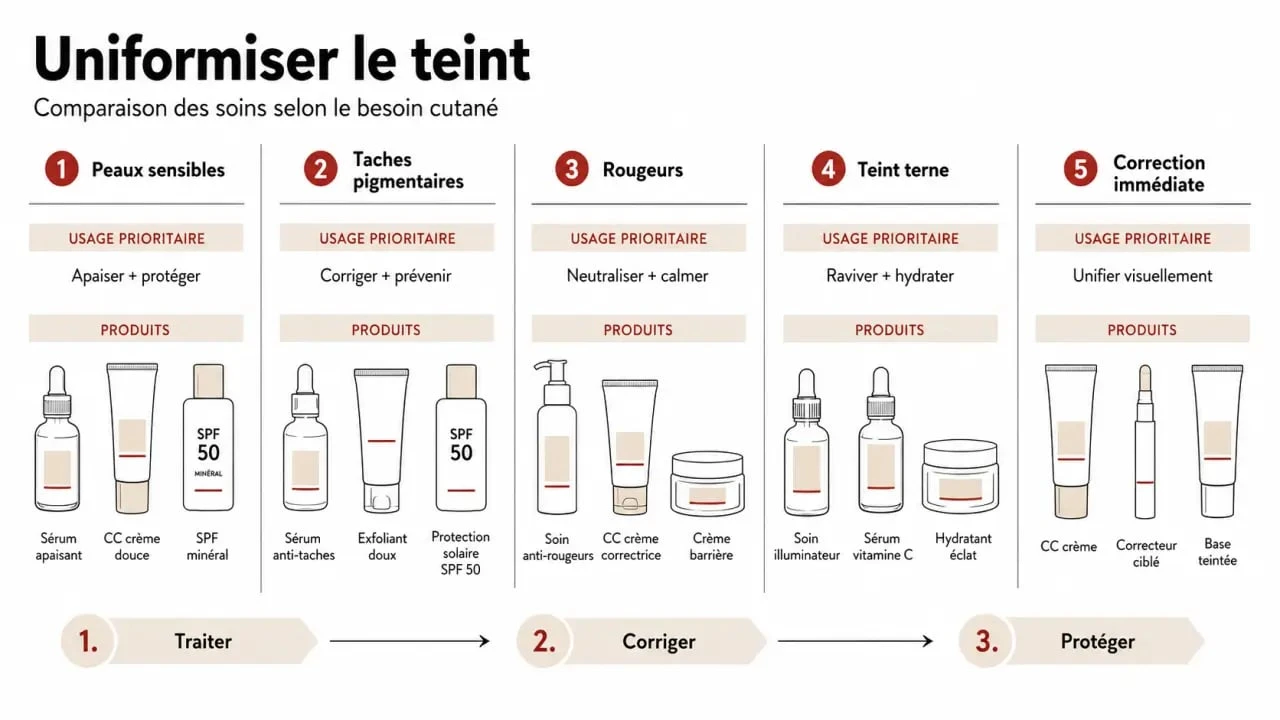 Uniformiser le teint

Comparaison des soins selon le besoin cutané

1 Peaux sensibles

USAGE PRIORITAIRE

Apaiser + protéger

PRODUITS

SPF 50 MINÉRAL

Sérum apaisant

CC crème douce

SPF minéral

2 Taches pigmentaires

USAGE PRIORITAIRE

Corriger + prévenir

PRODUITS

SPF 50

Sérum anti-taches

Exfoliant doux

Protection solaire SPF 50

3 Rougeurs

USAGE PRIORITAIRE

Neutraliser + calmer

PRODUITS

Soin anti-rougeurs

CC crème correctrice

Crème barrière

4 Teint terne

USAGE PRIORITAIRE

Raviver + hydrater

PRODUITS

Soin illuminateur

Sérum vitamine C

Hydratant éclat

5 Correction immédiate

USAGE PRIORITAIRE

Unifier visuellement

PRODUITS

CC crème

Correcteur ciblé

Base teintée

1. Traiter

2. Corriger

3. Protéger